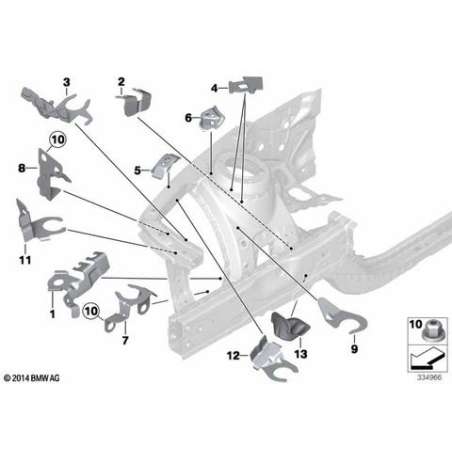 3
2
4
6
10
8
5
11
1
10
7
12
13
9
10
© 2014 BMW AG
334966