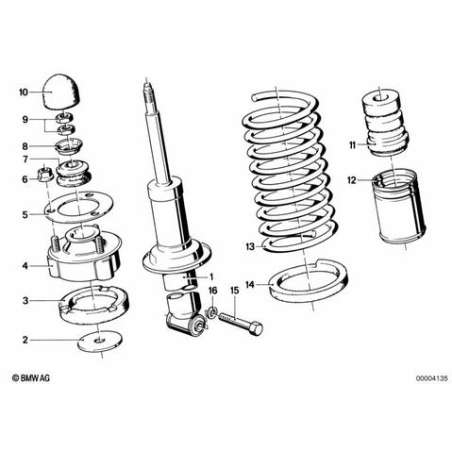 10
9
8
7
6
5
4
3
2
1
16
15
13
14
11
12
© BMW AG
00004135