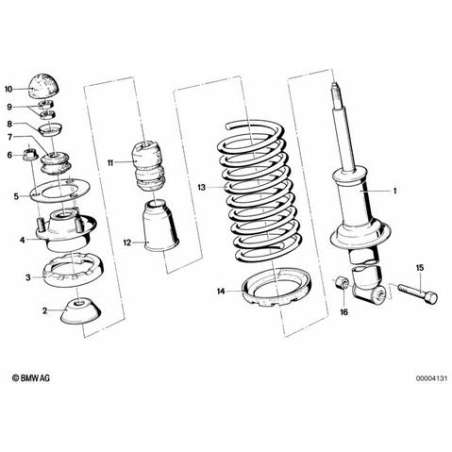 10
9
8
7
6
5
4
3
2
11
12
13
14
1
15
16
© BMW AG
00004131