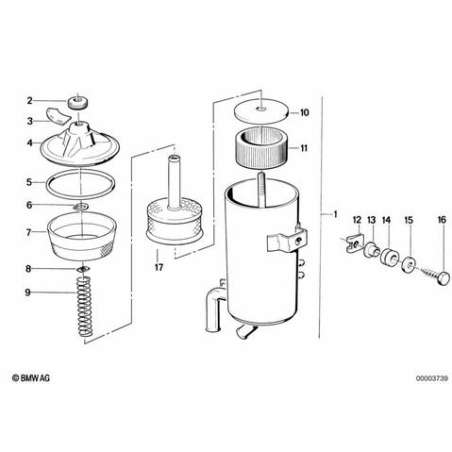 2
3
4
5
6
7
8
9
17
10
11
1
12
13
14
15
16
© BMW AG
00003739