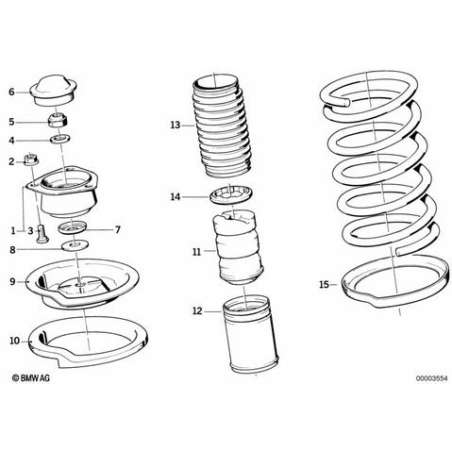 6
5
4
2
1
3
7
8
9
10
13
14
11
12
15
© BMW AG
00003554