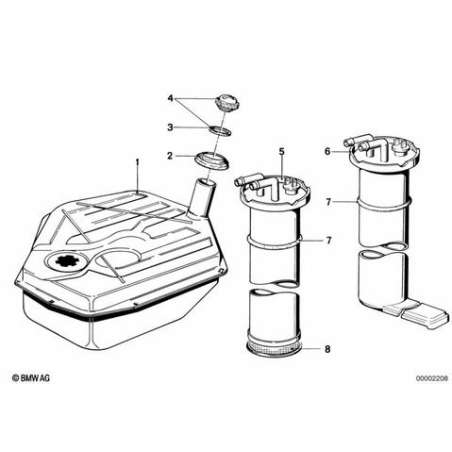 4
3
2
1
5
6
7
7
8
© BMW AG
00002208